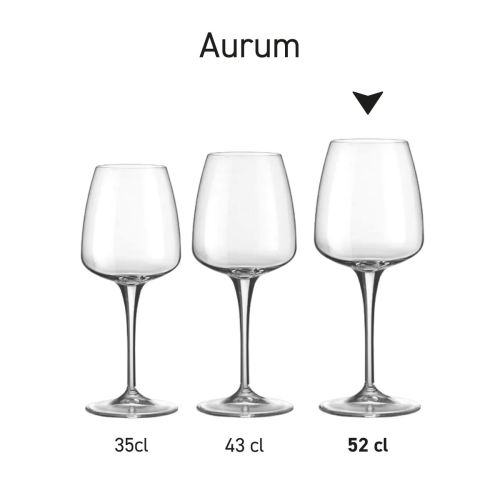 Aurum

35cl

43 cl

52 cl