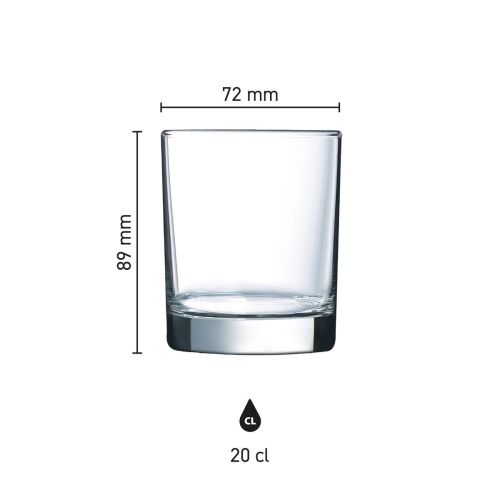 72 mm

89 mm

CL

20 cl