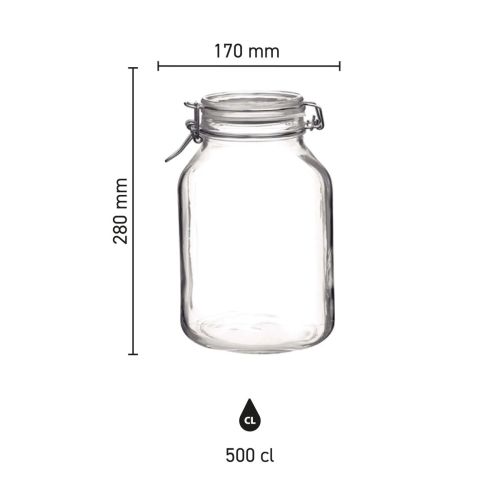 170 mm

280 mm

CL

500 cl