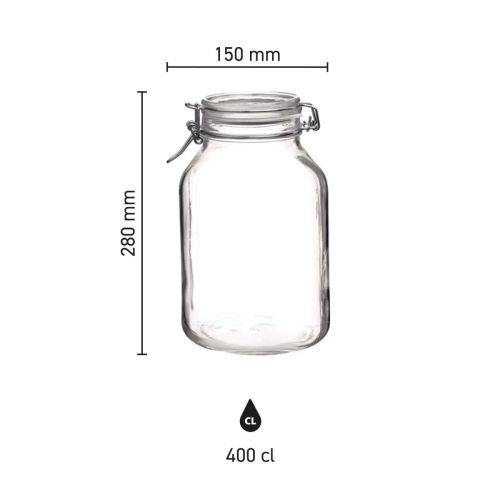 150 mm

280 mm

CL

400 cl