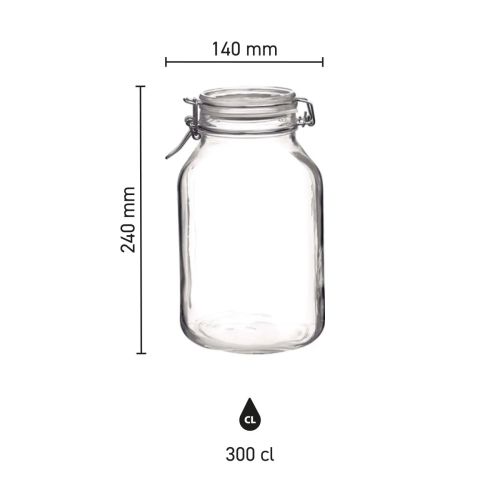 140 mm

240 mm

CL

300 cl