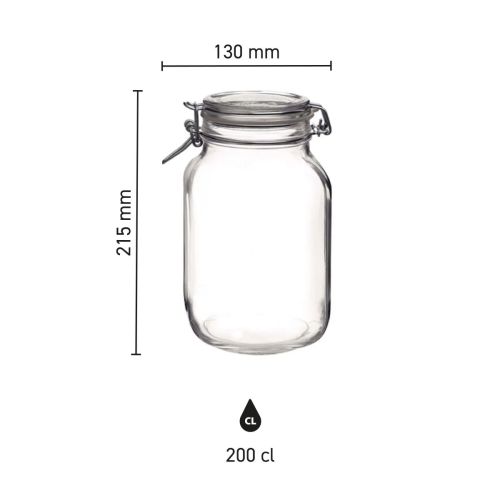 130 mm

215 mm

CL

200 cl