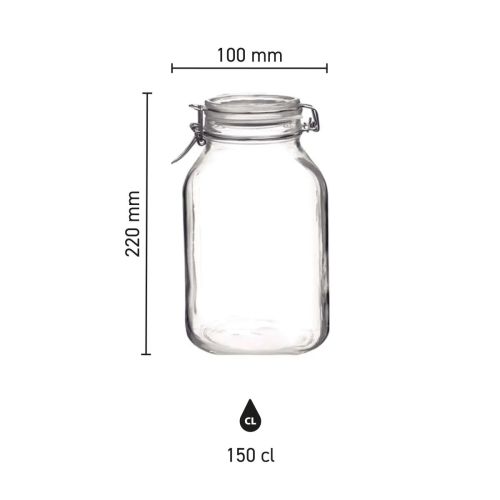 100 mm

220 mm

CL

150 cl