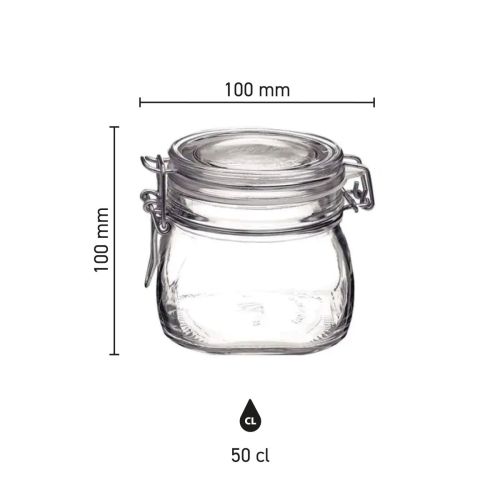 100 mm

100 mm

CL

50 cl