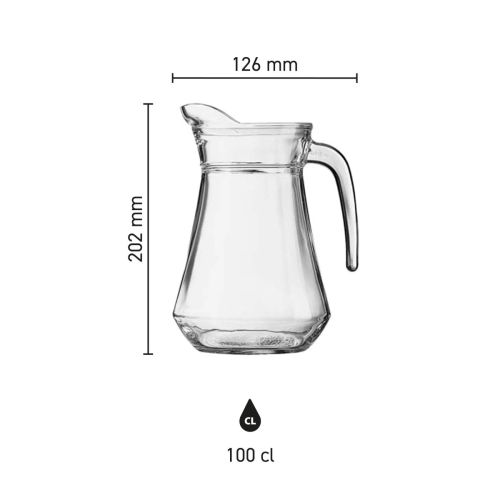 126 mm

202 mm

CL

100 cl