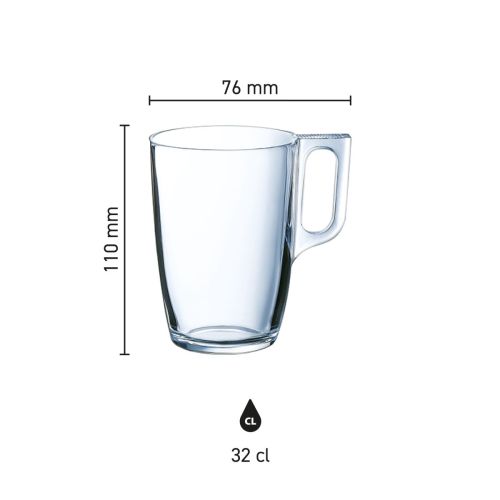 76 mm

110 mm

CL

32 cl