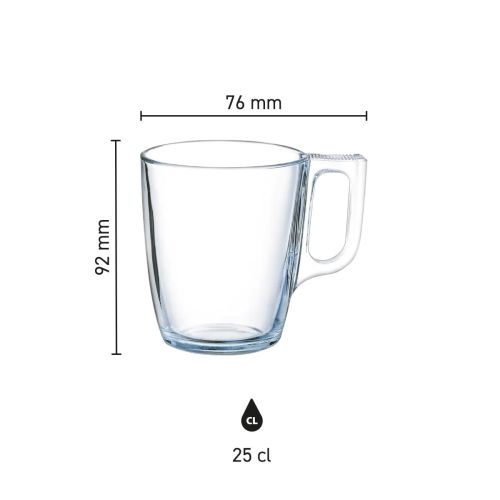 76 mm

92 mm

CL

25 cl