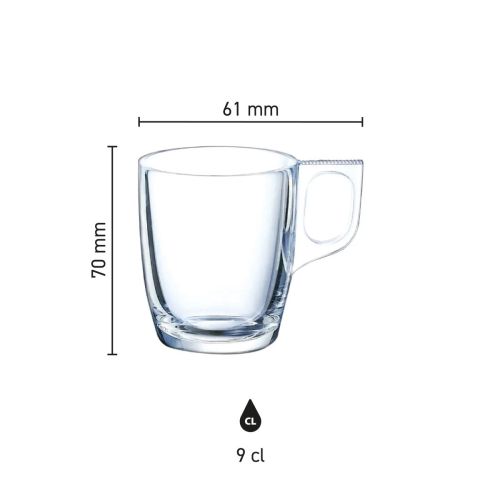 61 mm

70 mm

CL

9 cl