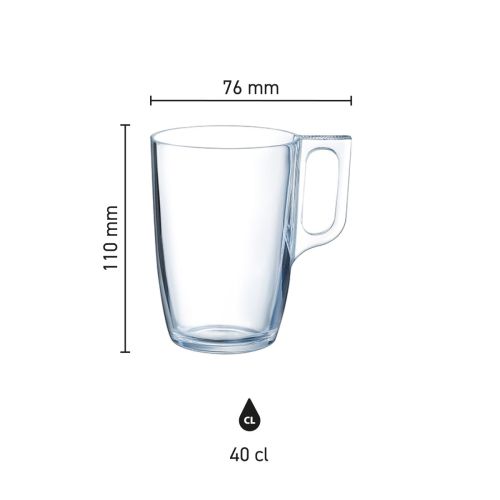 76 mm

110 mm

CL

40 cl