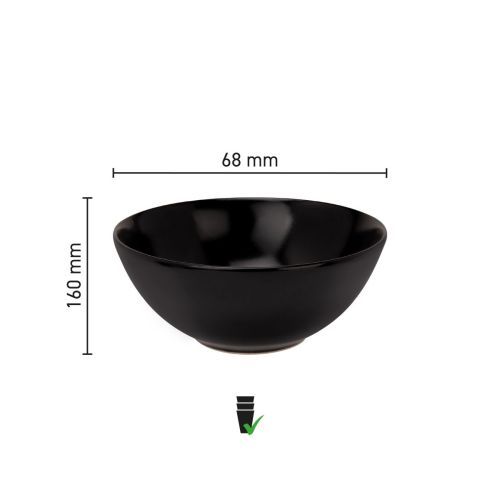 68 mm

160 mm