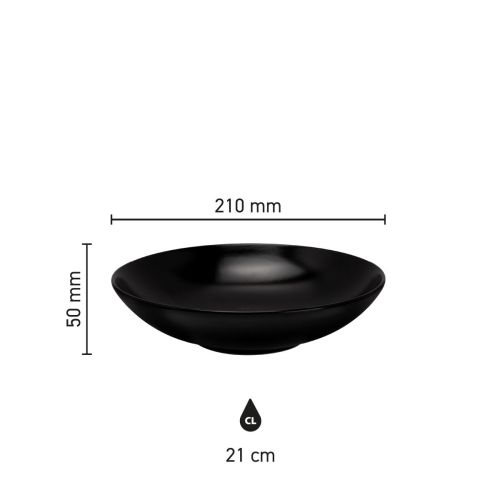 210 mm

50 mm

CL

21 cm