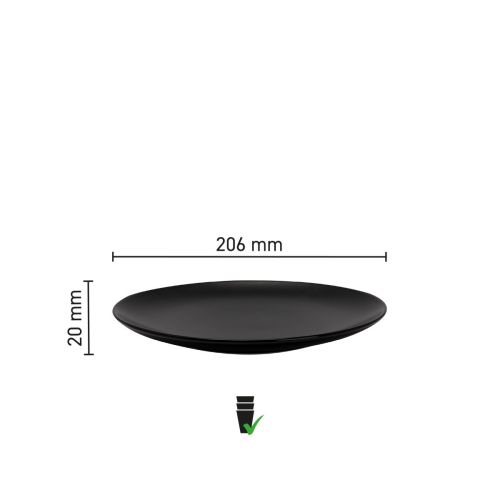 206 mm

20 mm