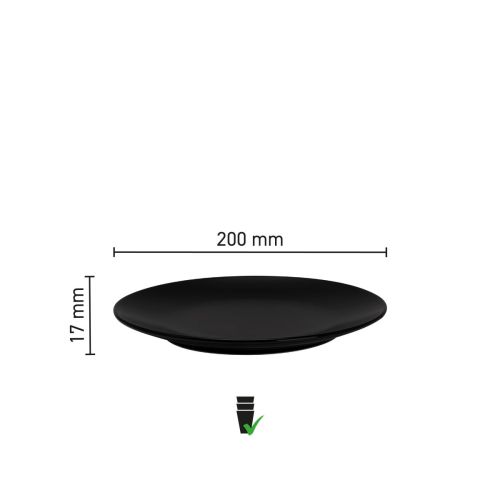 200 mm

17 mm