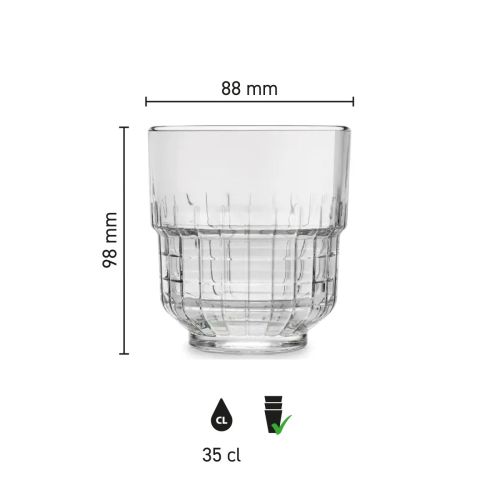 88 mm

98 mm

CL

35 cl