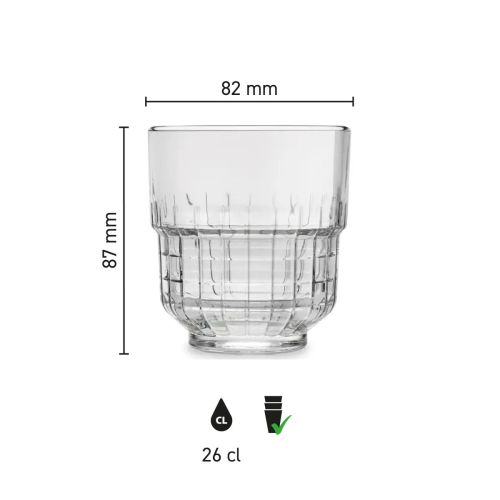 82 mm

87 mm

CL

26 cl