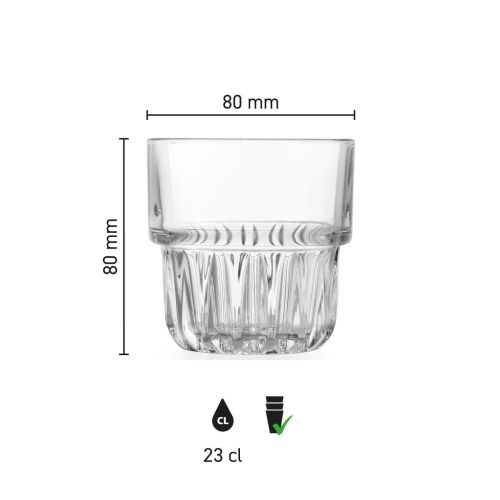 80 mm

80 mm

CL

23 cl