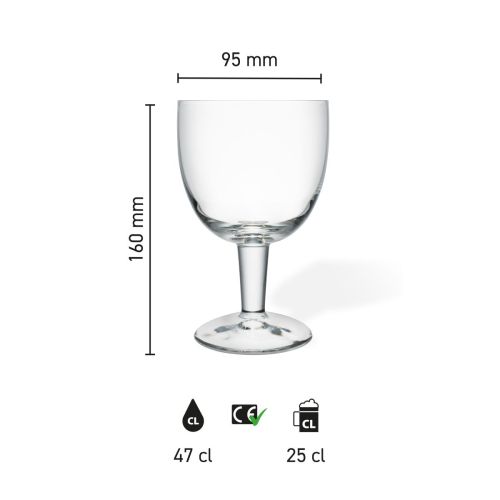 95 mm

160 mm

CL

CE

CL

47 cl

25 cl