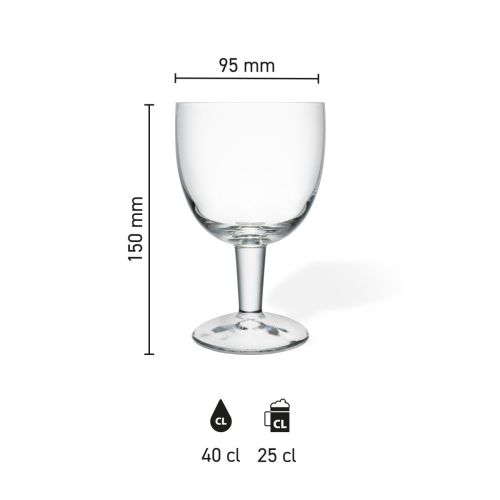 95 mm

150 mm

CL

CL

40 cl 25 cl