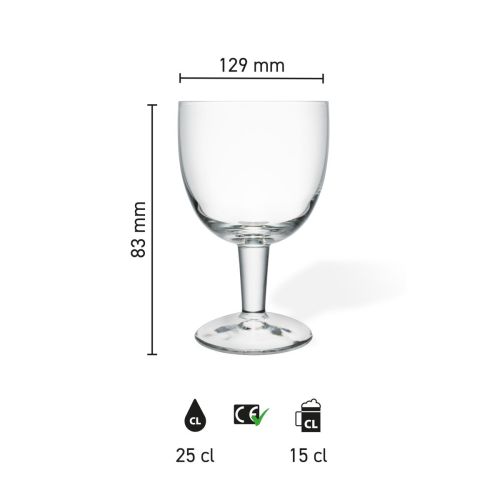 129 mm

83 mm

CL

CE

CL

25 cl

15 cl