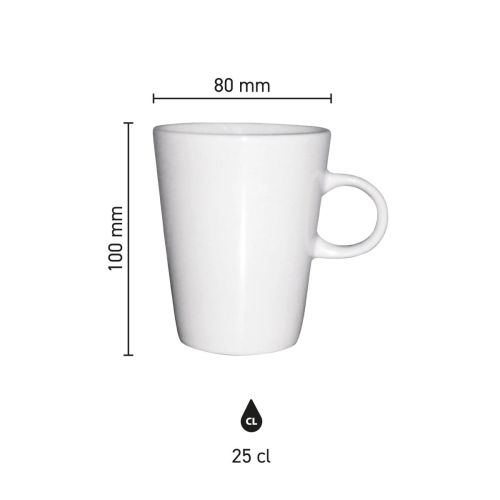 80 mm

100 mm

CL

25 cl