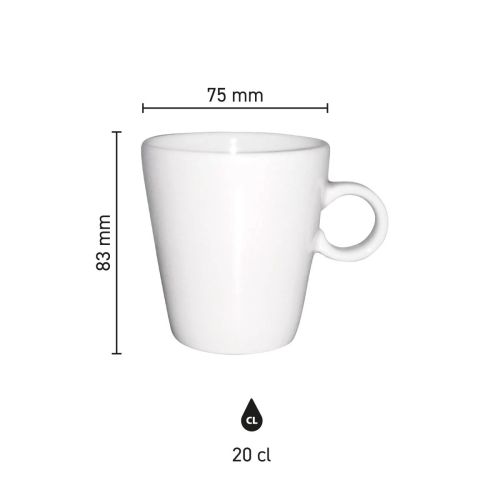 75 mm

83 mm

CL

20 cl