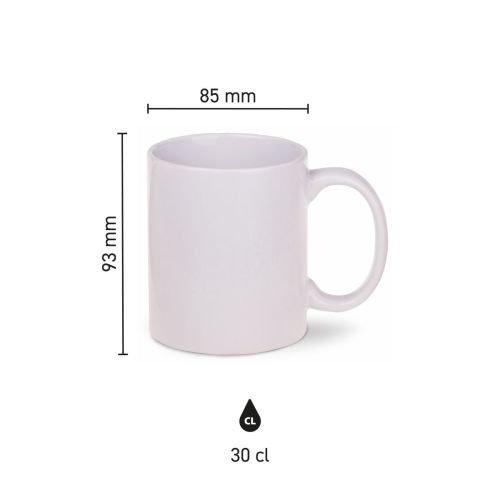 85 mm

93 mm

CL

30 cl