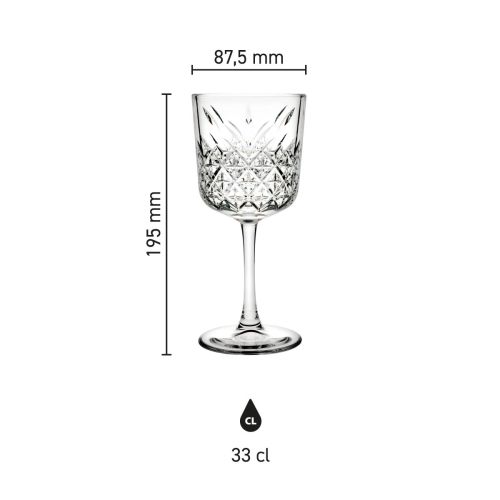 87,5 mm

195 mm

CL

33 cl