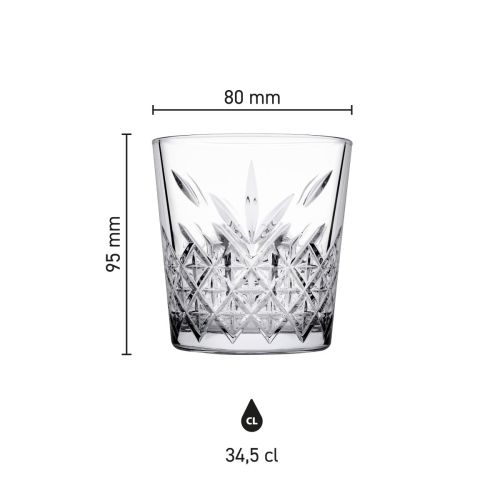 80 mm

95 mm

CL

34,5 cl