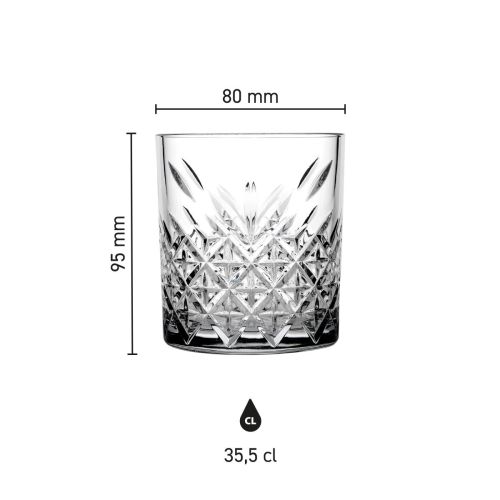 80 mm

95 mm

CL

35,5 cl