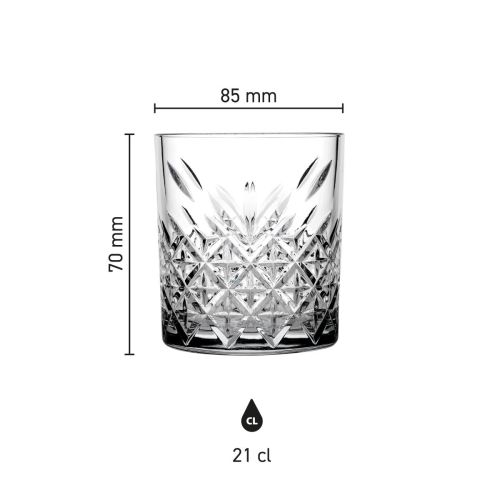 85 mm

70 mm

CL

21 cl