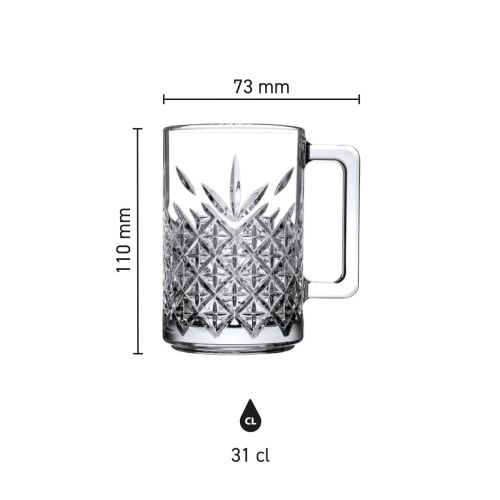 73 mm

110 mm

CL

31 cl