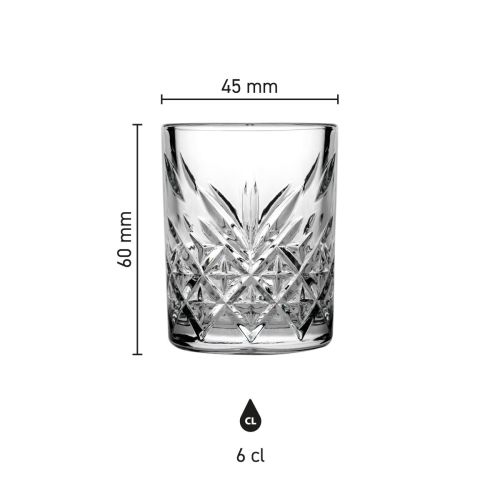 45 mm

60 mm

CL

6 cl