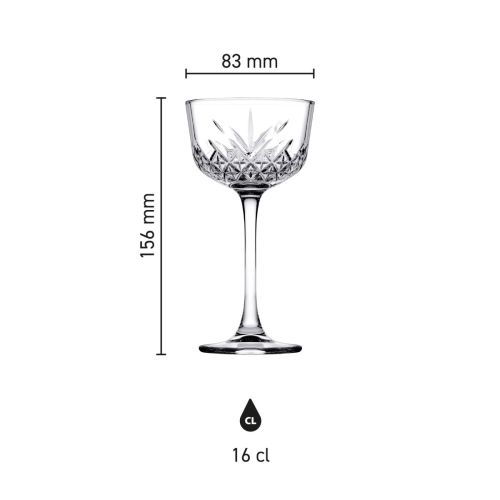 83 mm

156 mm

CL

16 cl