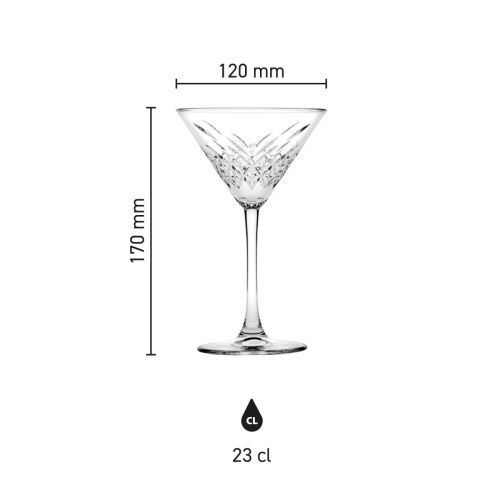 120 mm

170 mm

CL

23 cl