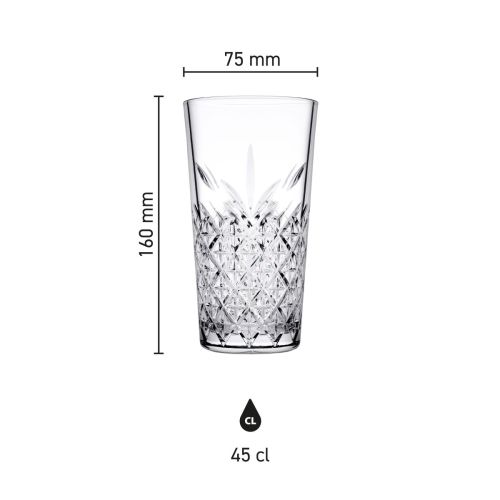 75 mm

160 mm

CL

45 cl