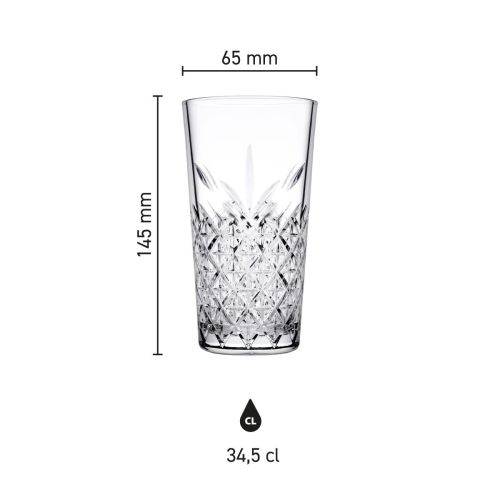 65 mm

145 mm

CL

34,5 cl