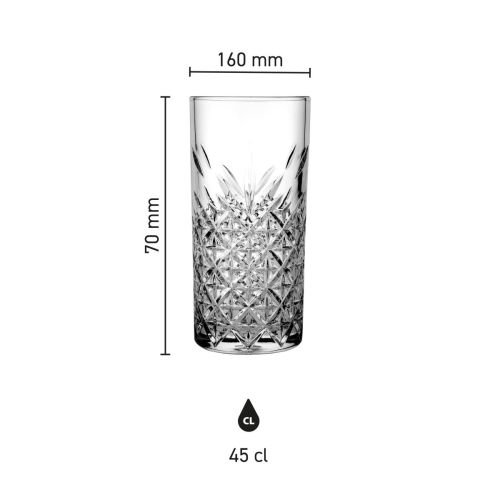 160 mm

70 mm

CL

45 cl