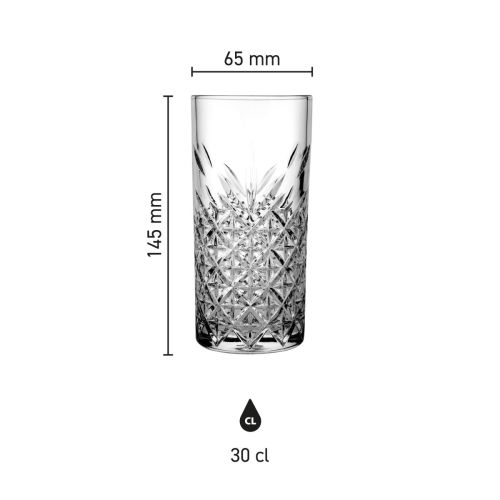 65 mm

145 mm

CL

30 cl