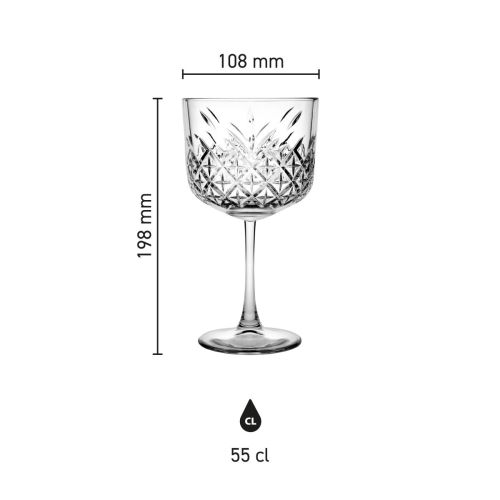 108 mm

198 mm

CL

55 cl