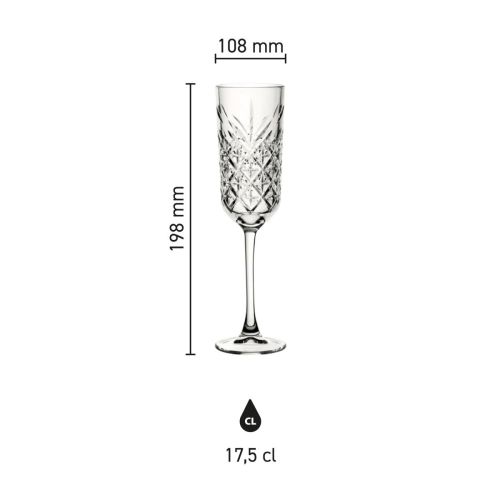 108 mm

198 mm

CL

17,5 cl