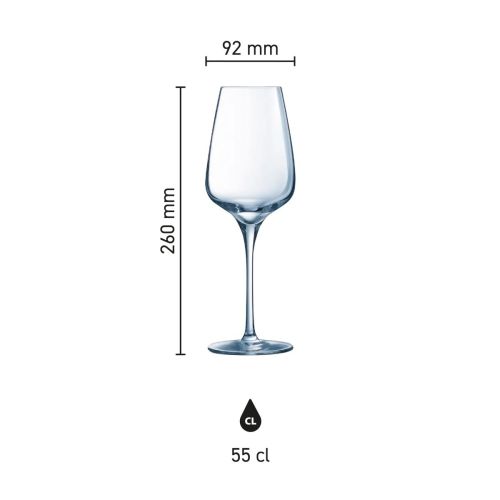 92 mm

260 mm

CL

55 cl