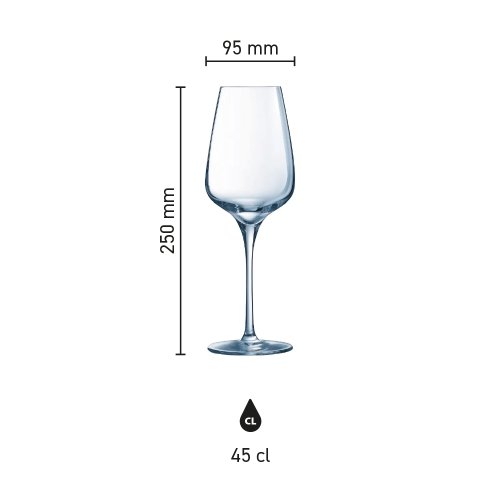 95 mm

250 mm

CL

45 cl