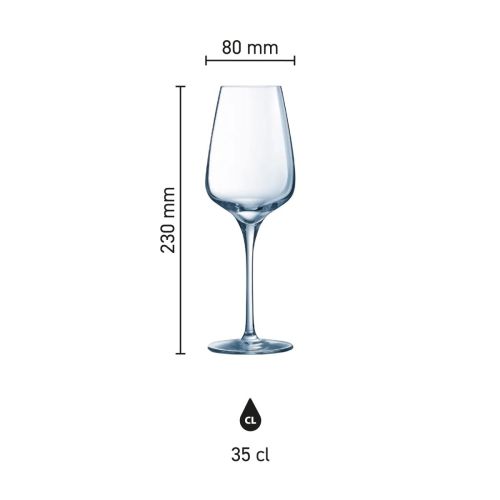 80 mm

230 mm

CL

35 cl