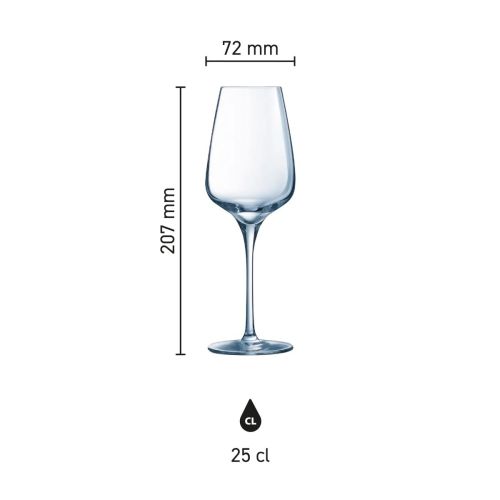 72 mm

207 mm

CL

25 cl