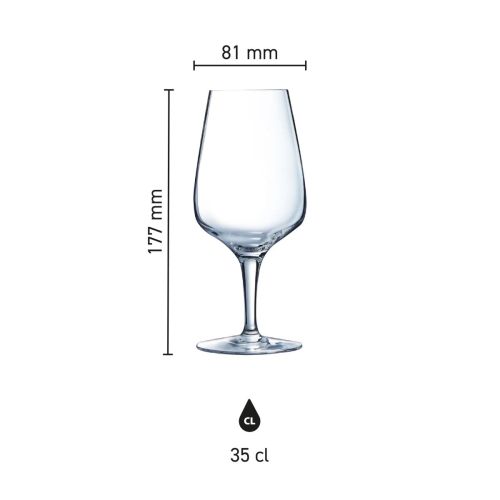 81 mm

177 mm

CL

35 cl