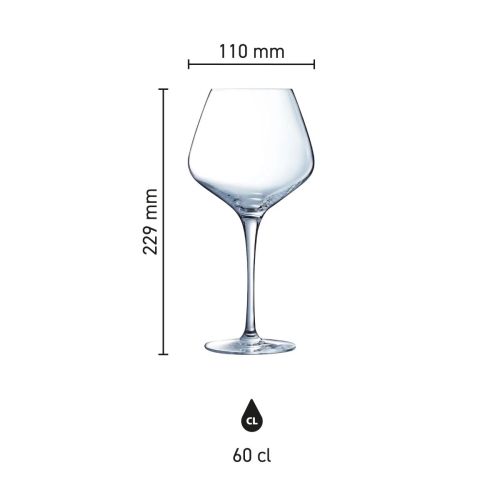 110 mm

229 mm

CL

60 cl