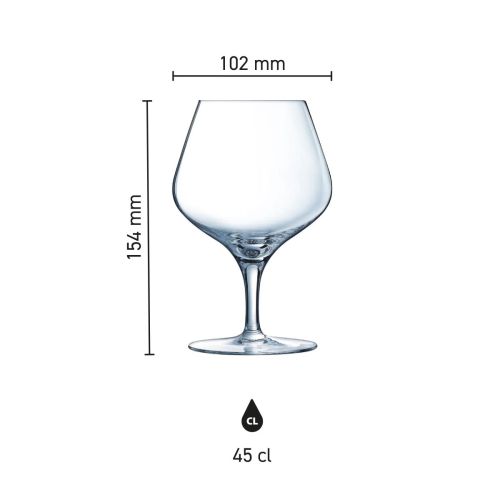 102 mm

154 mm

CL

45 cl