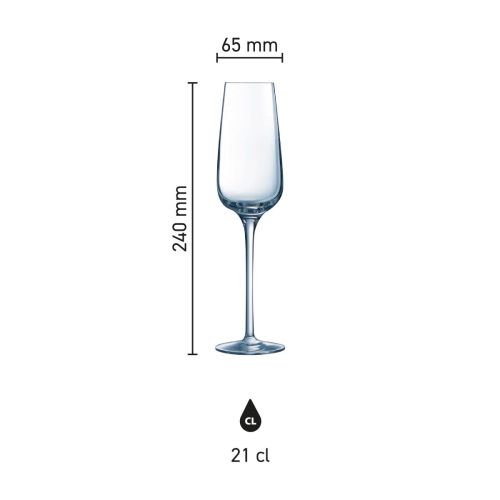 65 mm

240 mm

CL

21 cl