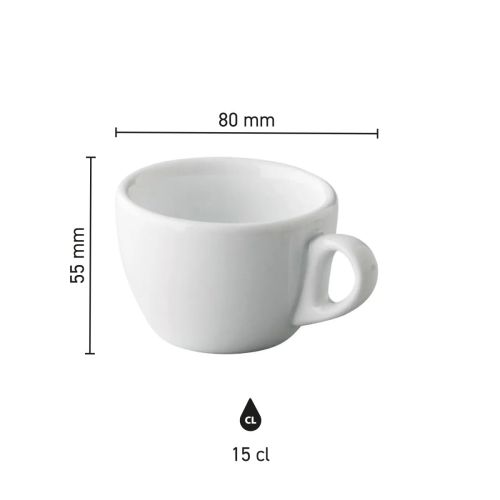 80 mm

55 mm

CL

15 cl