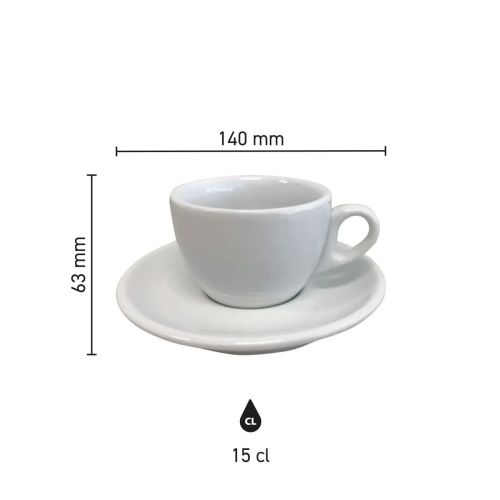 140 mm

63 mm

CL

15 cl